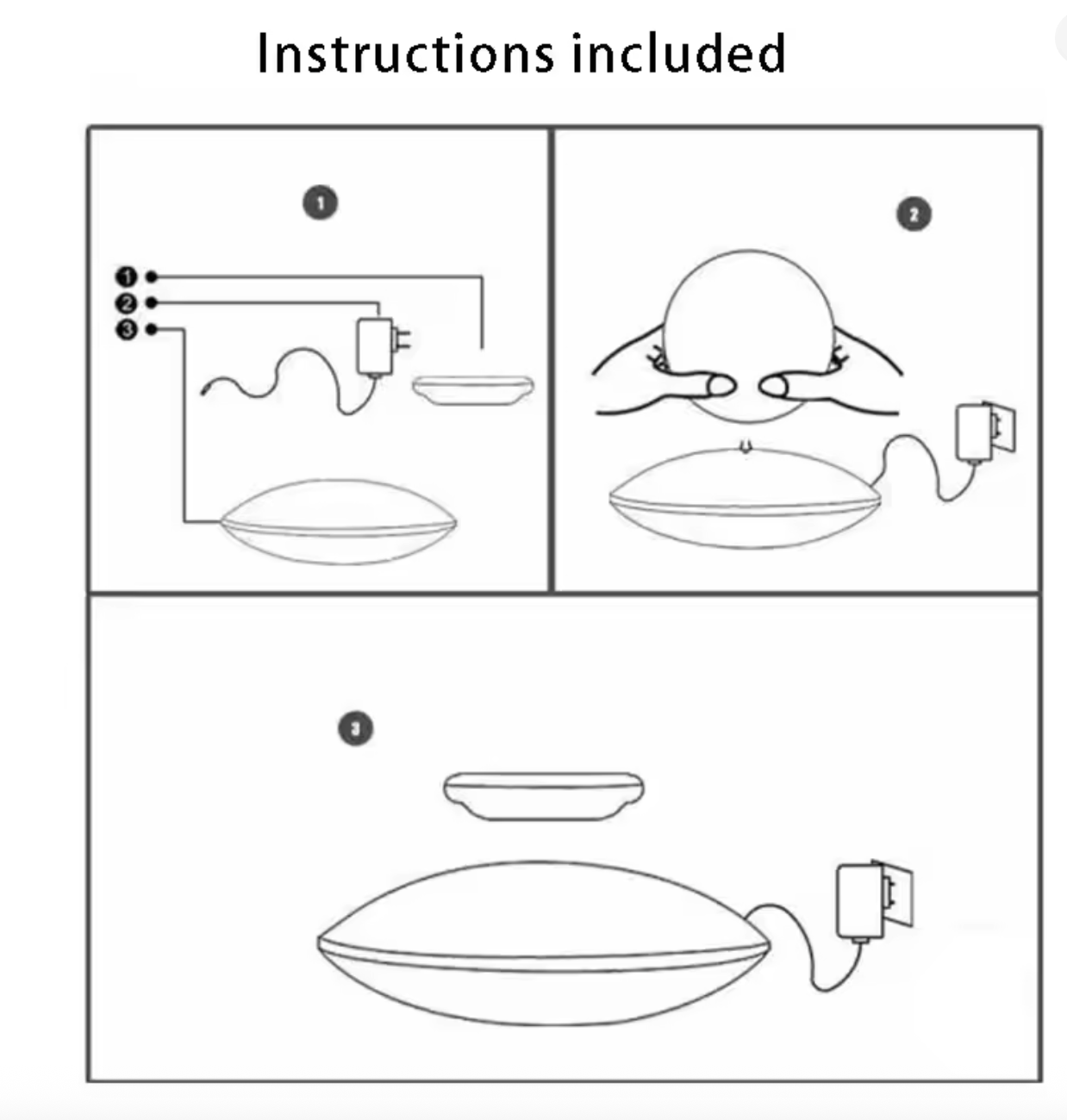 Instructions included

1

1
2
3

2

3